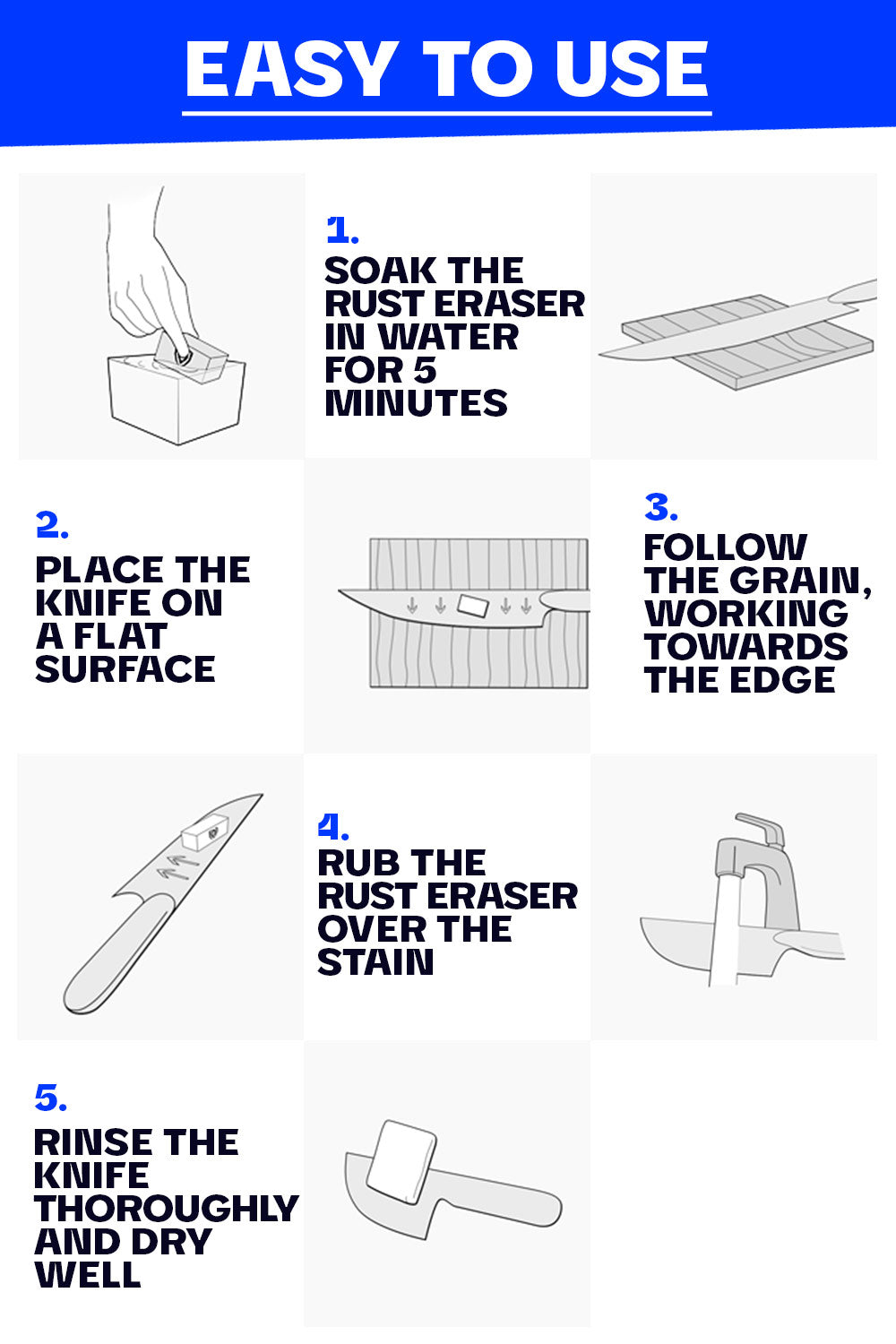 EASY TO USE

1.
SOAK THE RUST ERASER IN WATER FOR 5 MINUTES

2.
PLACE THE KNIFE ON A FLAT SURFACE

3.
FOLLOW THE GRAIN, WORKING TOWARDS THE EDGE

4.
RUB THE RUST ERASER OVER THE STAIN

5.
RINSE THE KNIFE THOROUGHLY AND DRY WELL